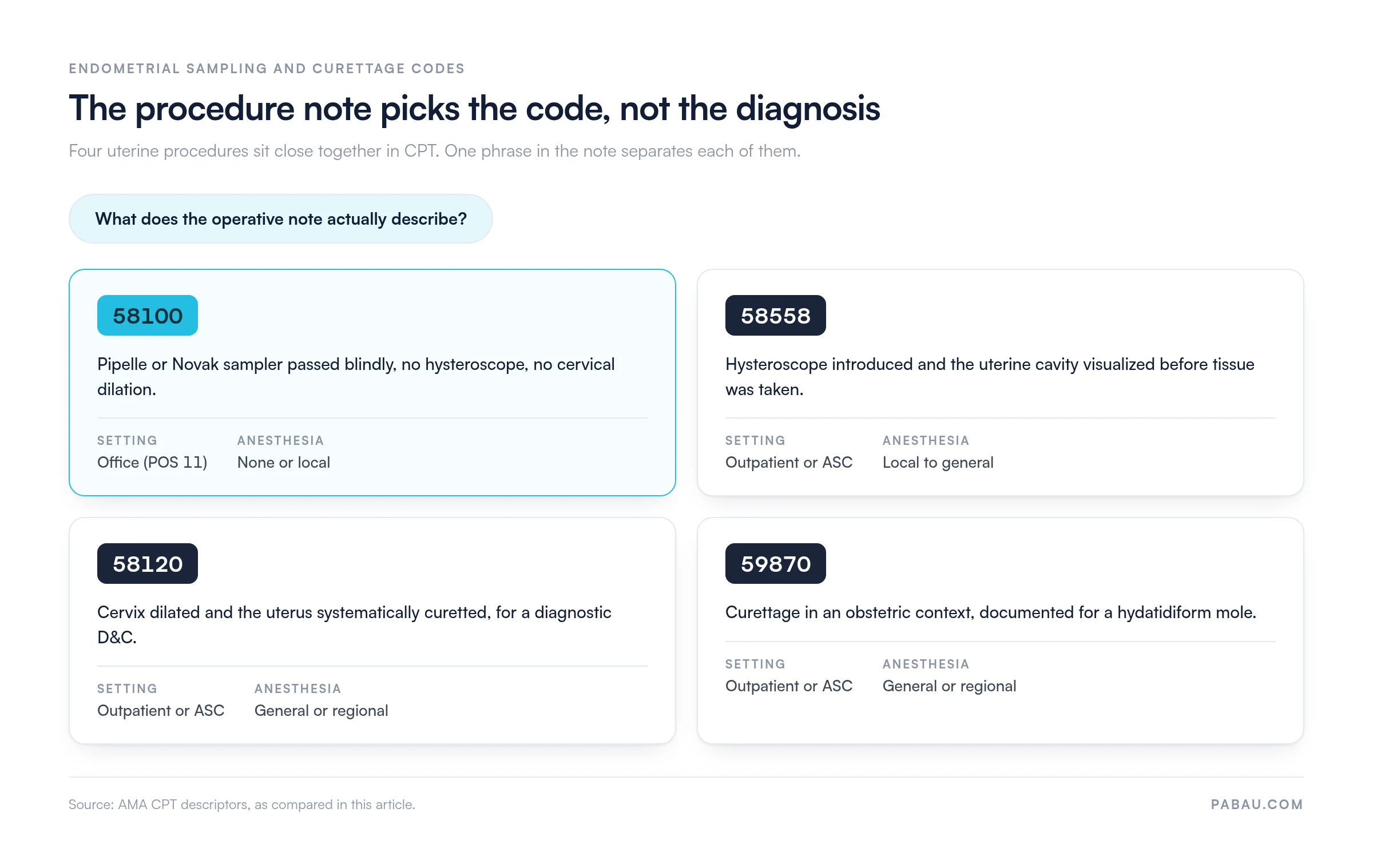 ENDOMETRIAL SAMPLING AND CURETTAGE CODES

The procedure note picks the code, not the diagnosis

Four uterine procedures sit close together in CPT. One phrase in the note separates each of them.

What does the operative note actually describe?

58100

Pipelle or Novak sampler passed blindly, no hysteroscope, no cervical dilation.

SETTING
Office (POS 11)

ANESTHESIA
None or local

58558

Hysteroscope introduced and the uterine cavity visualized before tissue was taken.

SETTING
Outpatient or ASC

ANESTHESIA
Local to general

58120

Cervix dilated and the uterus systematically curetted, for a diagnostic D&C.

SETTING
Outpatient or ASC

ANESTHESIA
General or regional

59870

Curettage in an obstetric context, documented for a hydatidiform mole.

SETTING
Outpatient or ASC

ANESTHESIA
General or regional

Source: AMA CPT descriptors, as compared in this article.

PABAU.COM