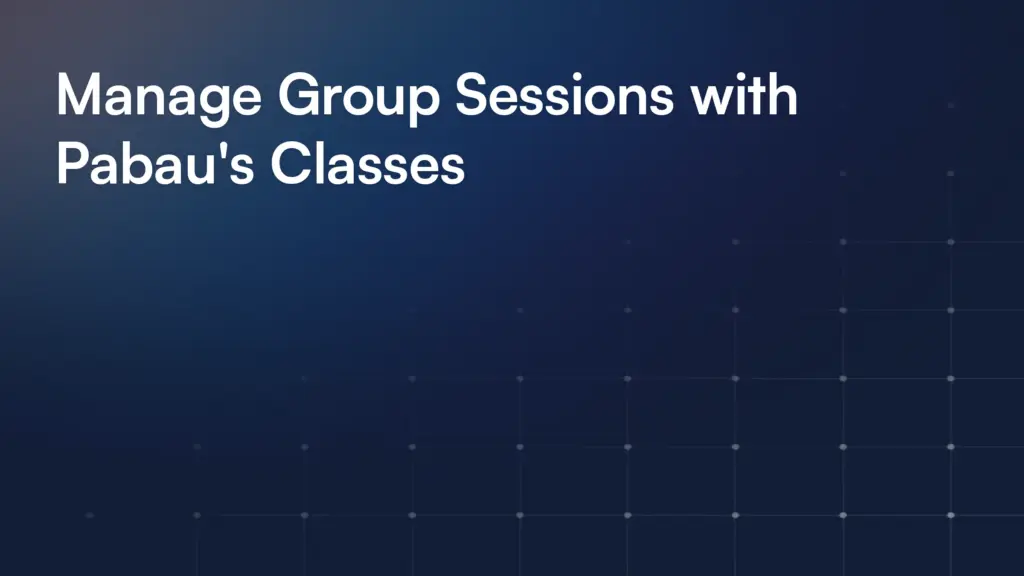 Manage Group Sessions with Pabau's Classes